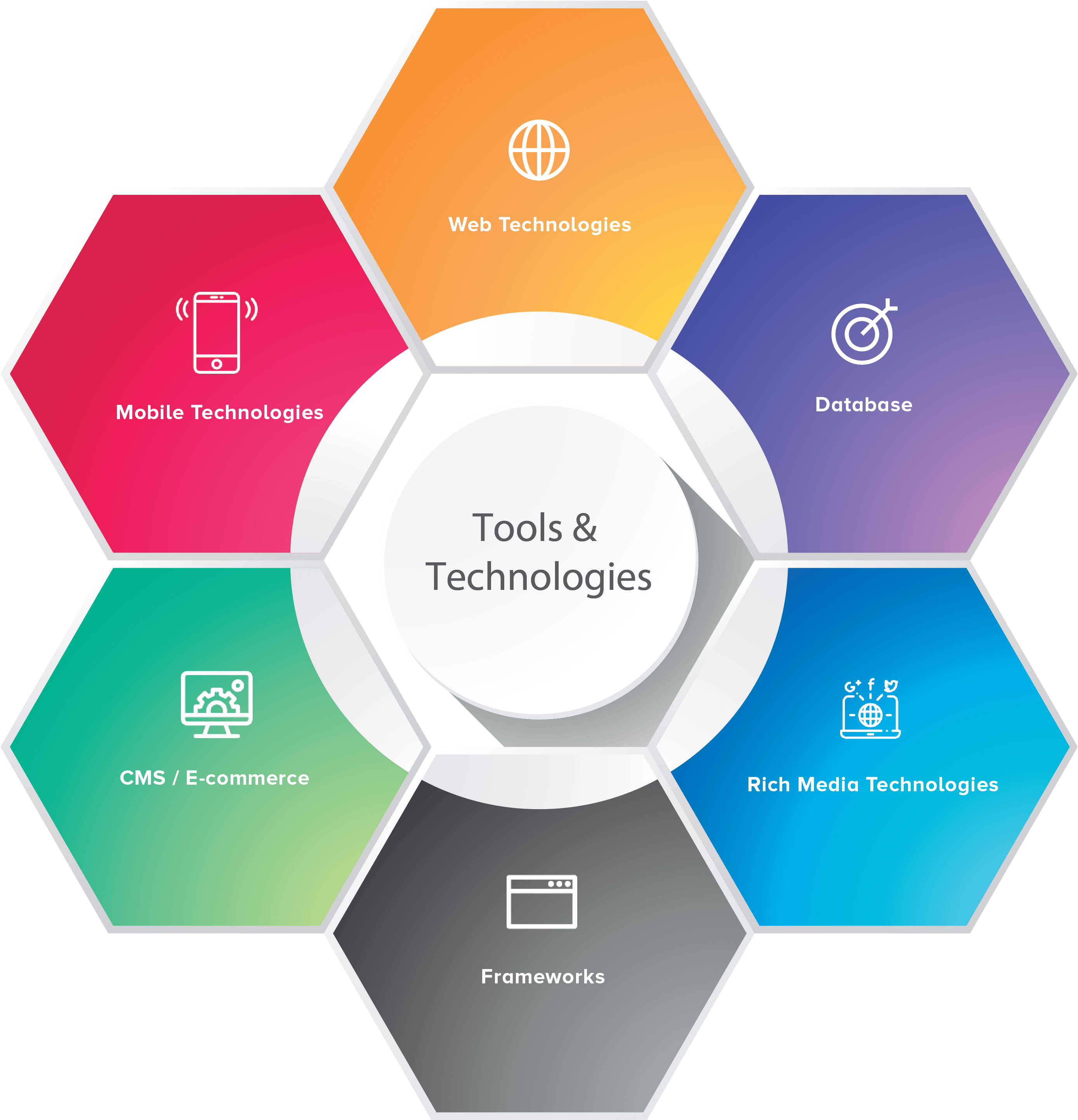 Web Technologies

Mobile Technologies

Database

Tools & Technologies

CMS / E-commerce

Rich Media Technologies

Frameworks