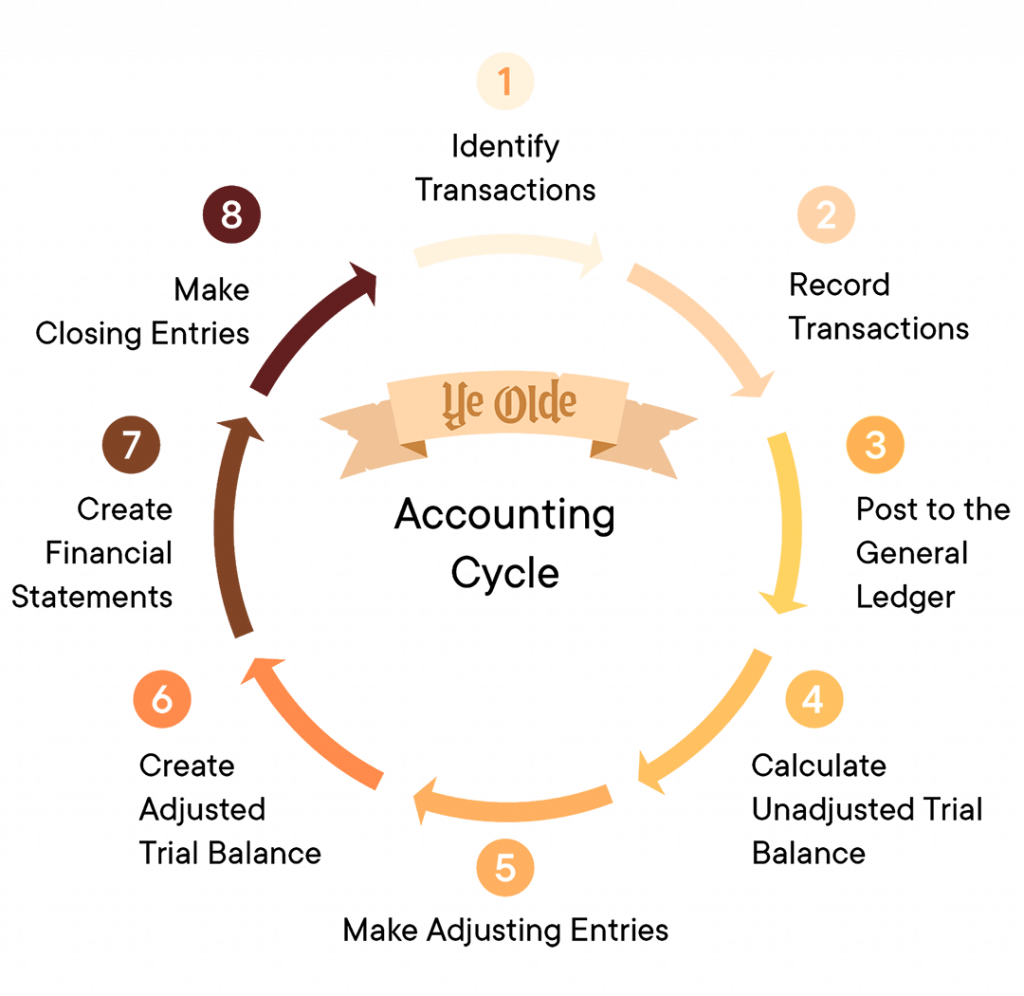 Ye Olde

Accounting Cycle

1

Identify Transactions

2

Record Transactions

3

Post to the General Ledger

4

Calculate Unadjusted Trial Balance

5

Make Adjusting Entries

6

Create Adjusted Trial Balance

7

Create Financial Statements

8

Make Closing Entries